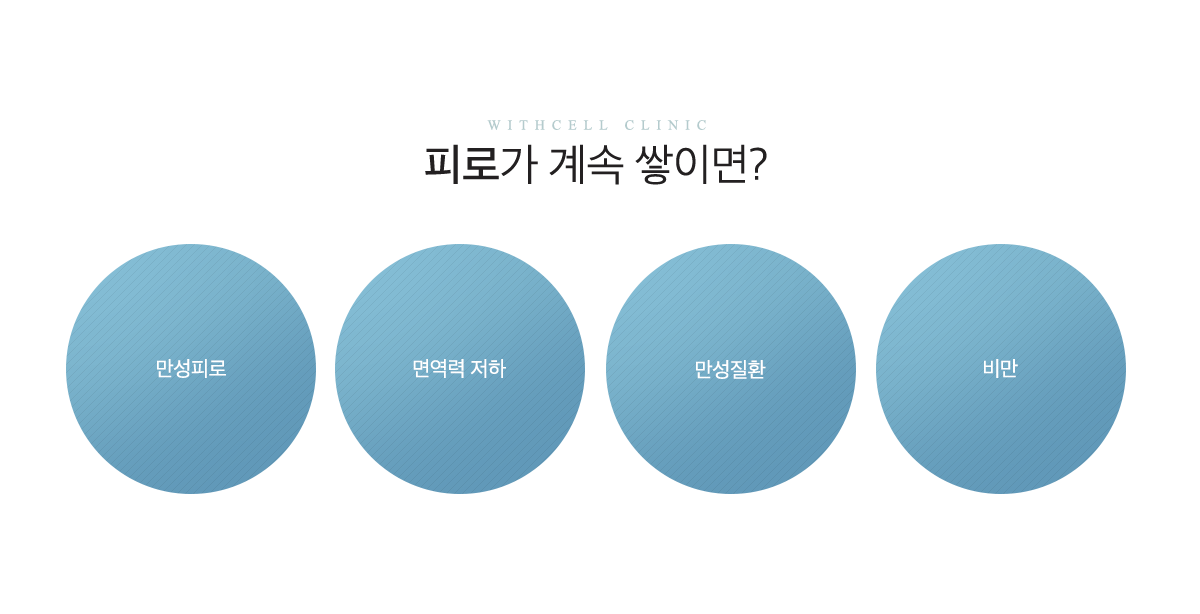 WITHCELL CLINIC

피로가 계속 쌓이면?

만성피로

면역력 저하

만성질환

비만